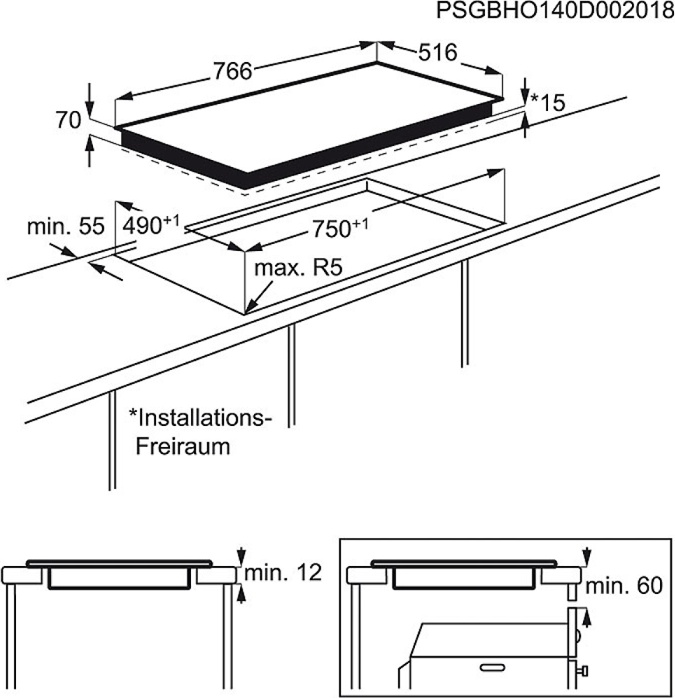 PSGBHO140D002018

766

516

70

*15

min. 55

$490^{+1}$

$750^{+1}$

max. R5

*Installations-Freiraum

min. 12

min. 60