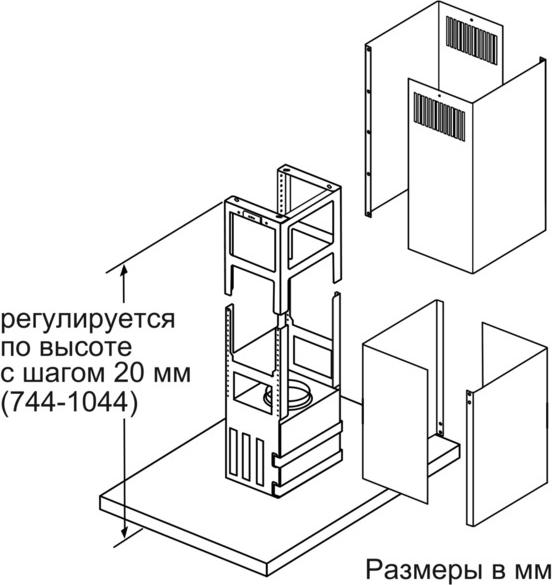 регулируется по высоте с шагом 20 мм (744-1044)

Размеры в мм