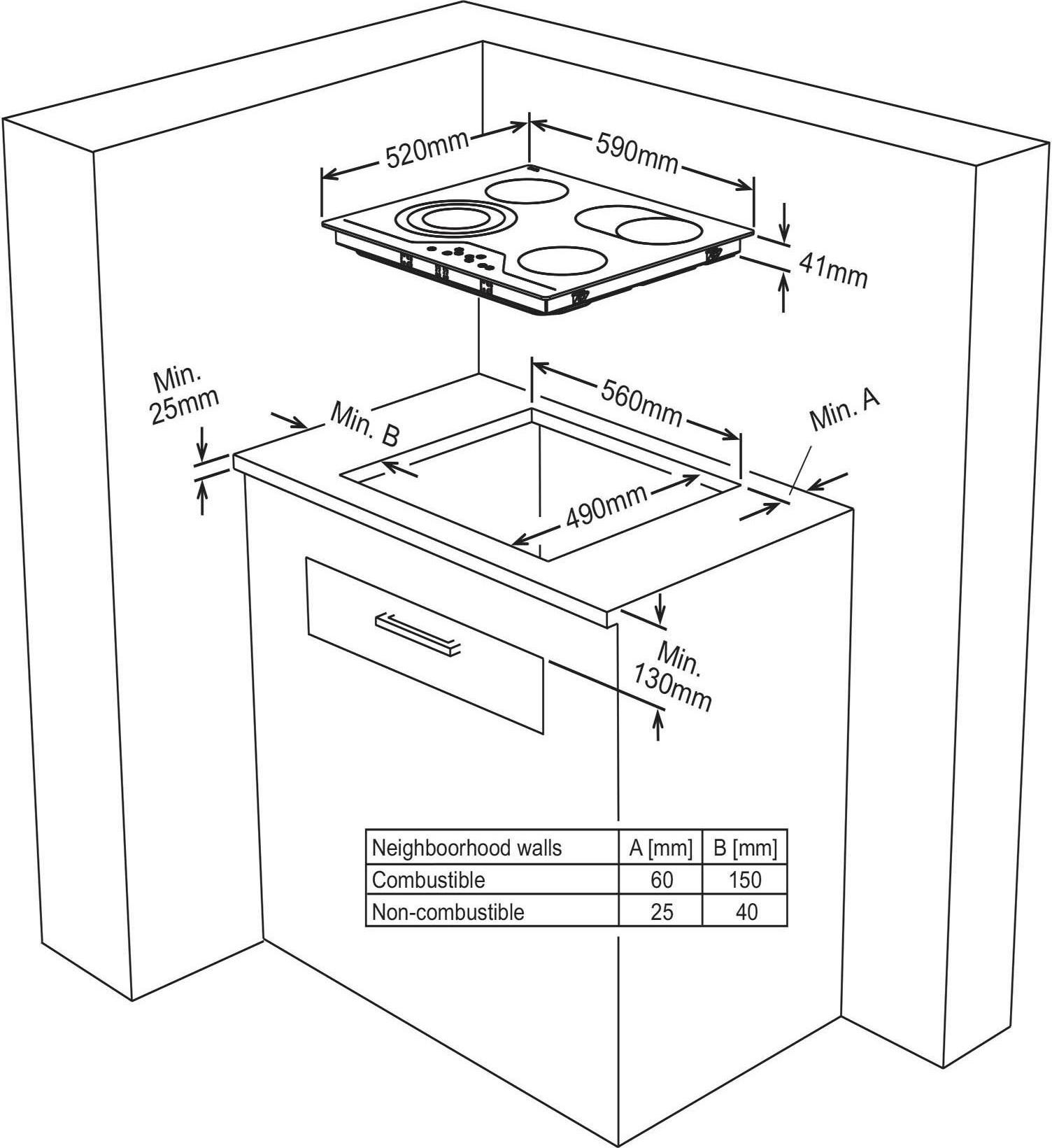 520mm

590mm

41mm

Min. 25mm

Min. B

560mm

Min. A

490mm

Min. 130mm

| Neighboorhood walls | A [mm] | B [mm] |
|---|---|---|
| Combustible | 60 | 150 |
| Non-combustible | 25 | 40 |