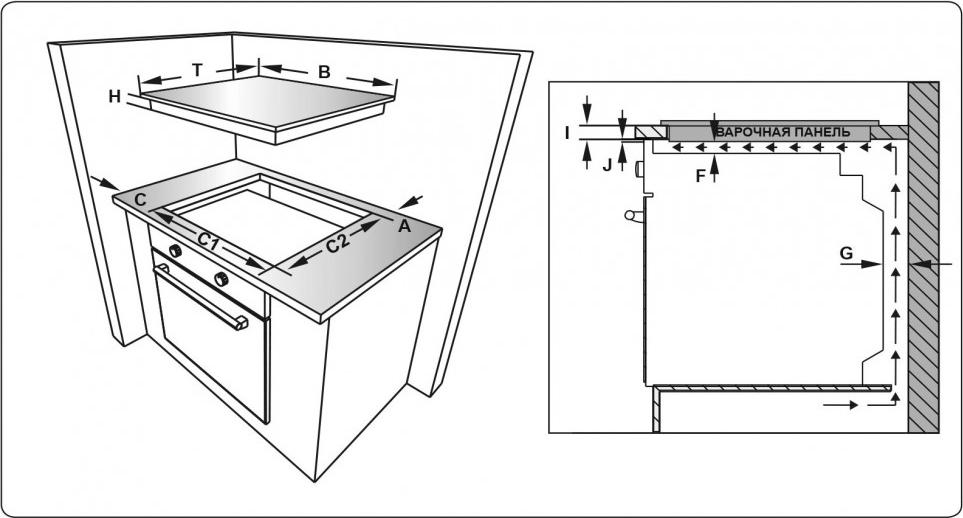 T
B
H
C
C1
C2
A
I
J
ВАРОЧНАЯ ПАНЕЛЬ
F
G