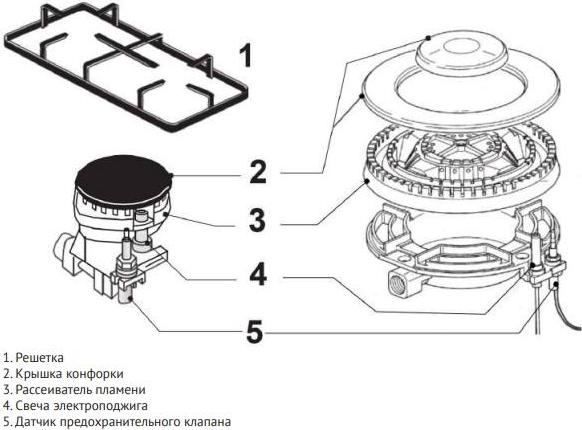 1

2

3

4

5

1. Решетка
2. Крышка конфорки
3. Рассеиватель пламени
4. Свеча электроподжига
5. Датчик предохранительного клапана