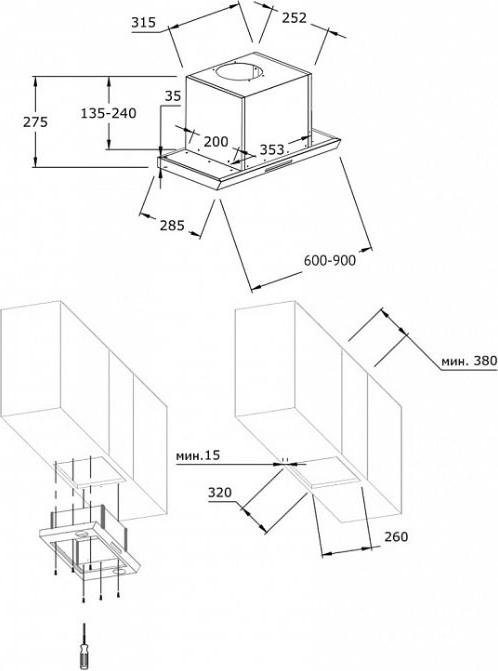 315
252
275
135-240
35
200
353
285
600-900
мин. 380
мин.15
320
260