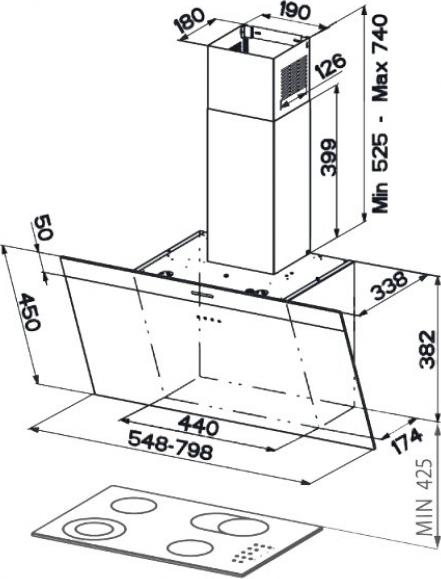 180
190
126
Min 525 - Max 740
399
50
450
338
382
440
548-798
174
MIN 425