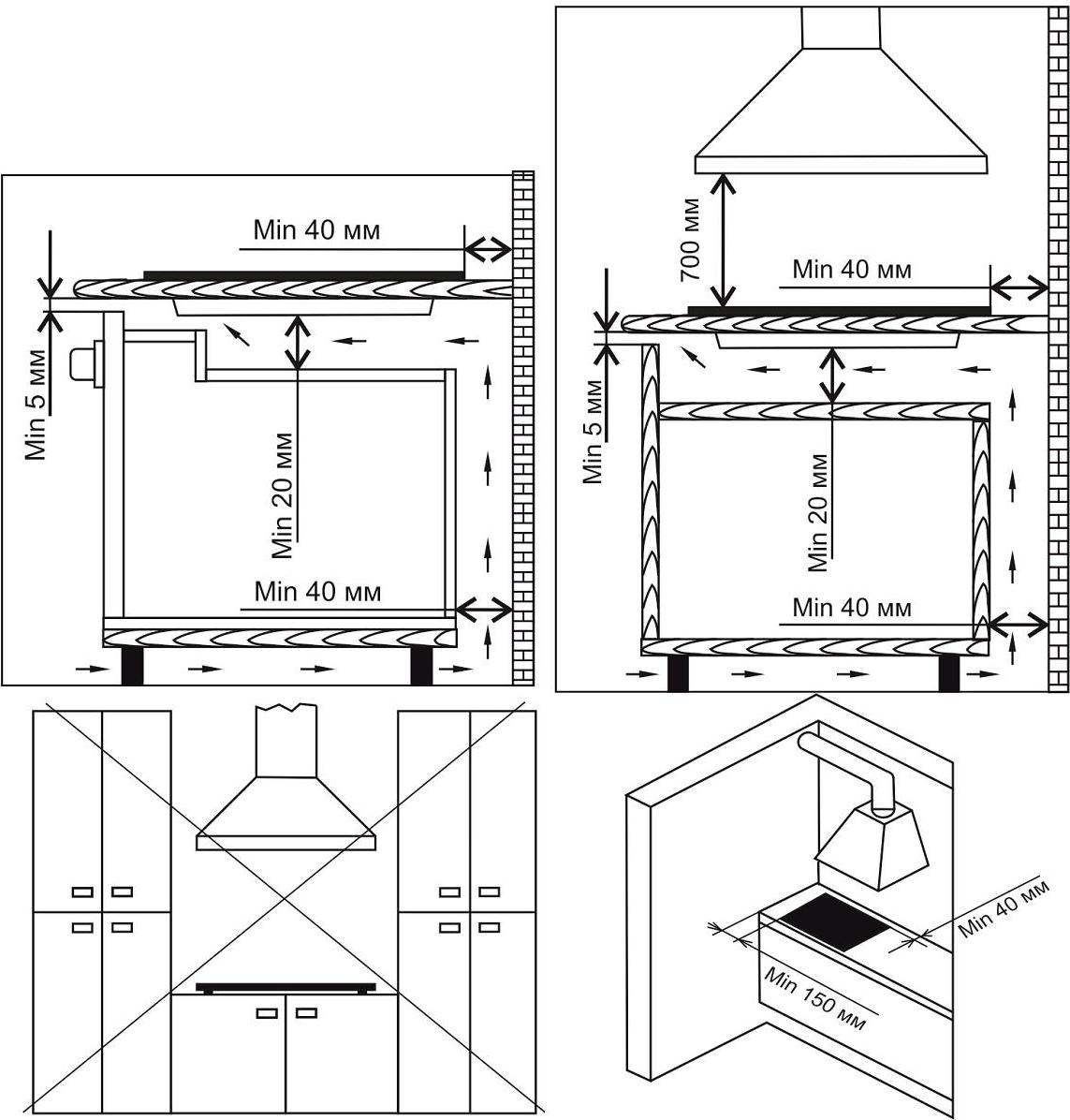 Min 40 мм
Min 5 мм
Min 20 мм
Min 40 мм

700 мм
Min 40 мм
Min 5 мм
Min 20 мм
Min 40 мм

Min 40 мм
Min 150 мм