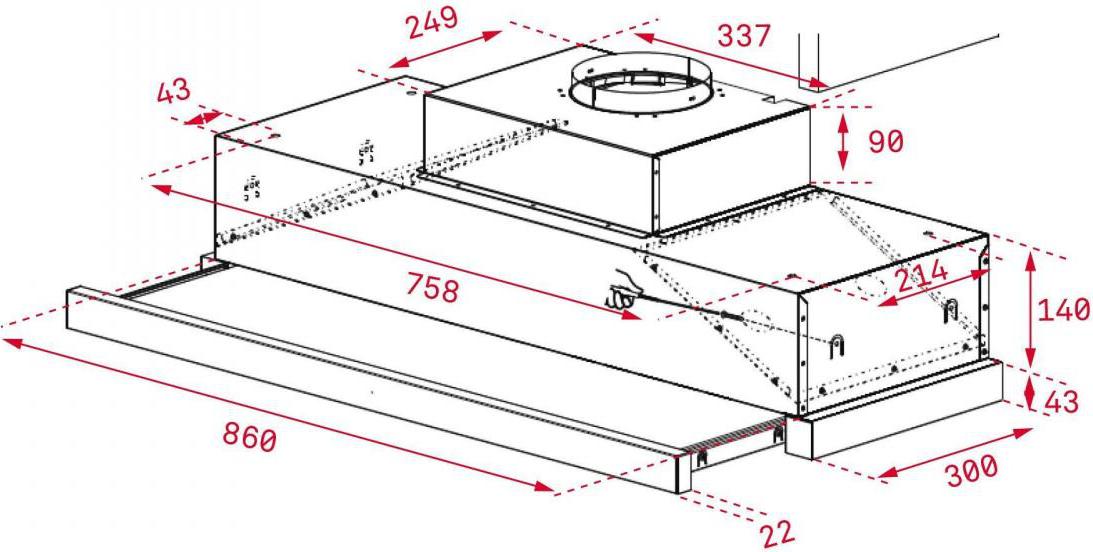 249
337
43
90
758
214
140
43
860
300
22