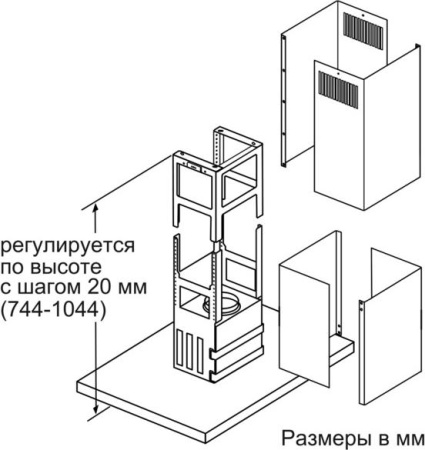 регулируется по высоте с шагом 20 мм (744-1044)

Размеры в мм