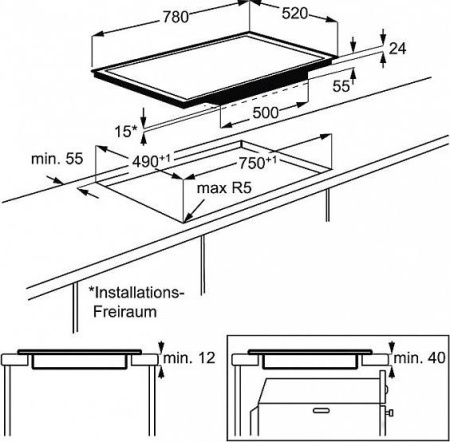 780
520
24
55
500
15*
min. 55
$490^{+1}$
$750^{+1}$
max R5
*Installations-Freiraum
min. 12
min. 40