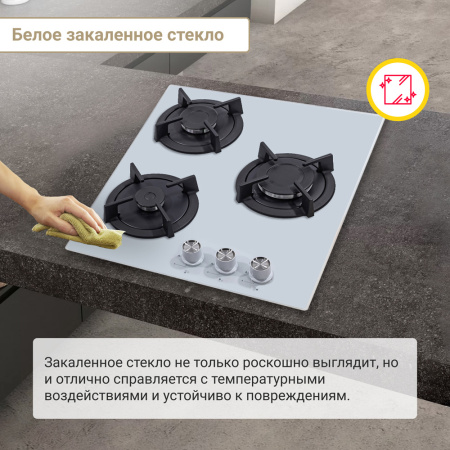 Белое закаленное стекло

Закаленное стекло не только роскошно выглядит, но и отлично справляется с температурными воздействиями и устойчиво к повреждениям.