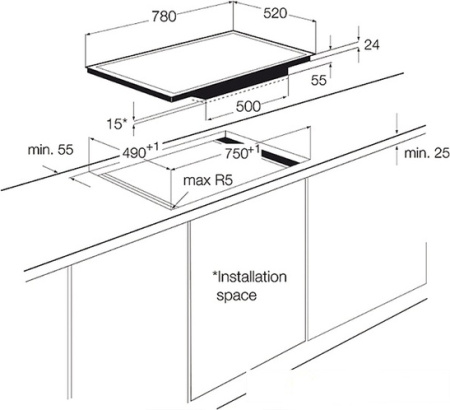 780
520
24
55
500
15*
min. 55
$490^{+1}$
$750^{+1}$
min. 25
max R5
*Installation space