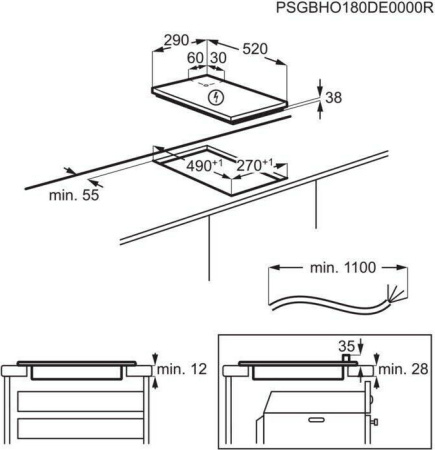 PSGBHO180DE0000R

290
520
60
30
38

$490^{+1}$
$270^{+1}$
min. 55

min. 1100

min. 12

35
min. 28