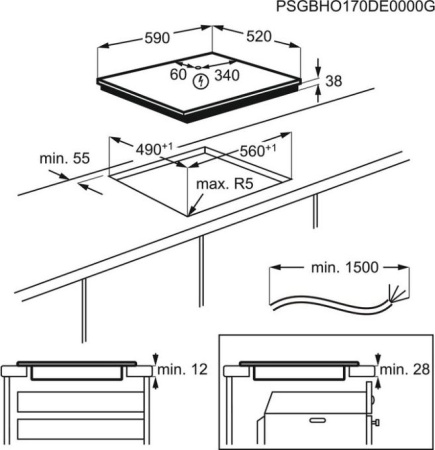 PSGBHO170DE0000G

590
520
60
340
38

$490^{+1}$
$560^{+1}$
min. 55
max. R5

min. 1500

min. 12

min. 28