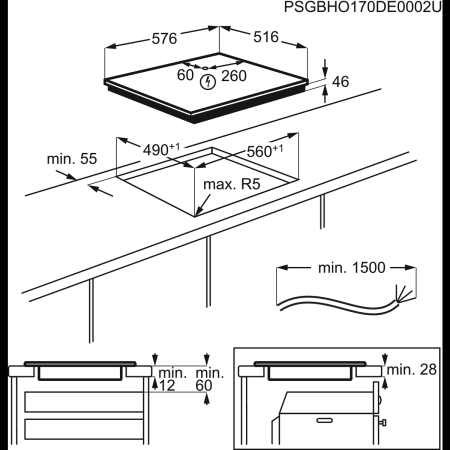 PSGBHO170DE0002U

576
516
60
260
46

$490^{+1}$
$560^{+1}$
min. 55
max. R5

min. 1500

min. 12
min. 60

min. 28