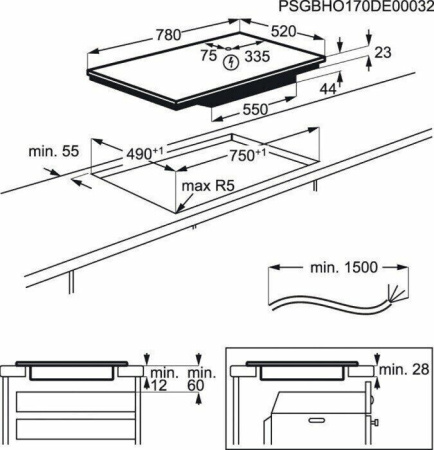 PSGBHO170DE00032

780
520
75
335
23
44
550

min. 55
$490^{+1}$
$750^{+1}$
max R5

min. 1500

min.
12
min.
60

min. 28